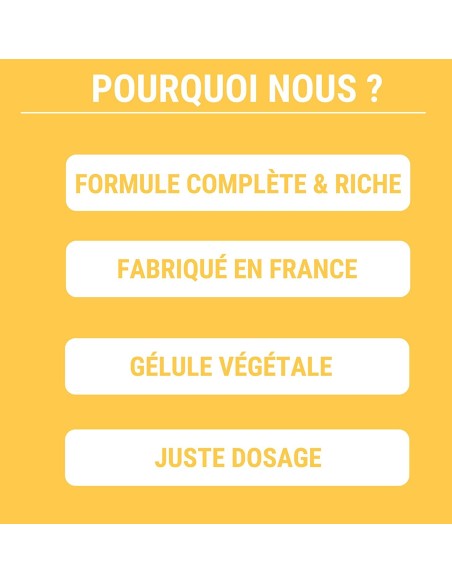 POURQUOI NOUS ?

FORMULE COMPLÈTE & RICHE

FABRIQUÉ EN FRANCE

GÉLULE VÉGÉTALE

JUSTE DOSAGE